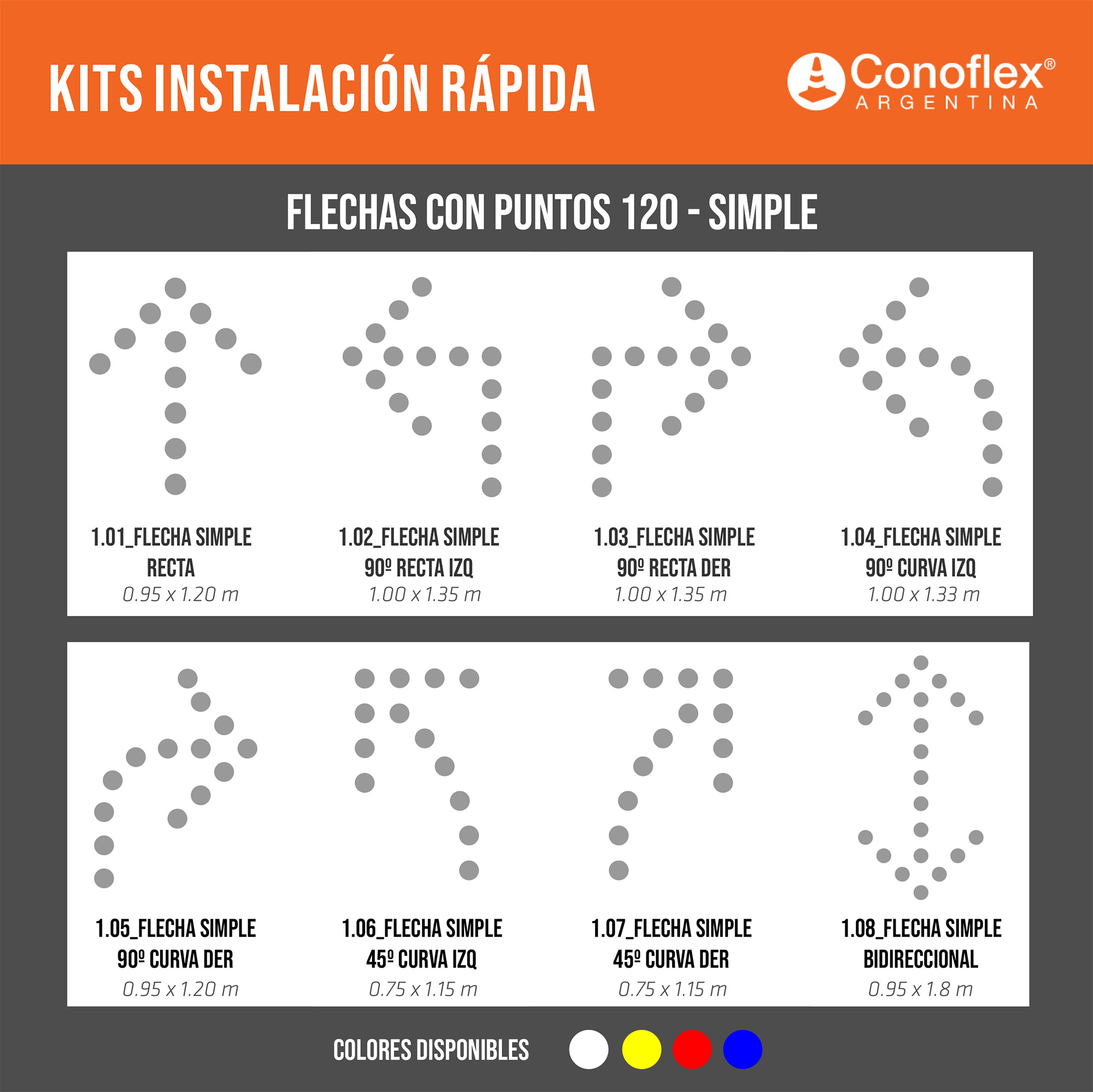 KITS INSTALACIÓN RÁPIDA

Conoflex®
ARGENTINA

FLECHAS CON PUNTOS 120 - SIMPLE

1.01_FLECHA SIMPLE
RECTA
0.95 x 1.20 m

1.02_FLECHA SIMPLE
90º RECTA IZQ
1.00 x 1.35 m

1.03_FLECHA SIMPLE
90º RECTA DER
1.00 x 1.35 m

1.04_FLECHA SIMPLE
90º CURVA IZQ
1.00 x 1.33 m

1.05_FLECHA SIMPLE
90º CURVA DER
0.95 x 1.20 m

1.06_FLECHA SIMPLE
45º CURVA IZQ
0.75 x 1.15 m

1.07_FLECHA SIMPLE
45º CURVA DER
0.75 x 1.15 m

1.08_FLECHA SIMPLE
BIDIRECCIONAL
0.95 x 1.8 m

COLORES DISPONIBLES